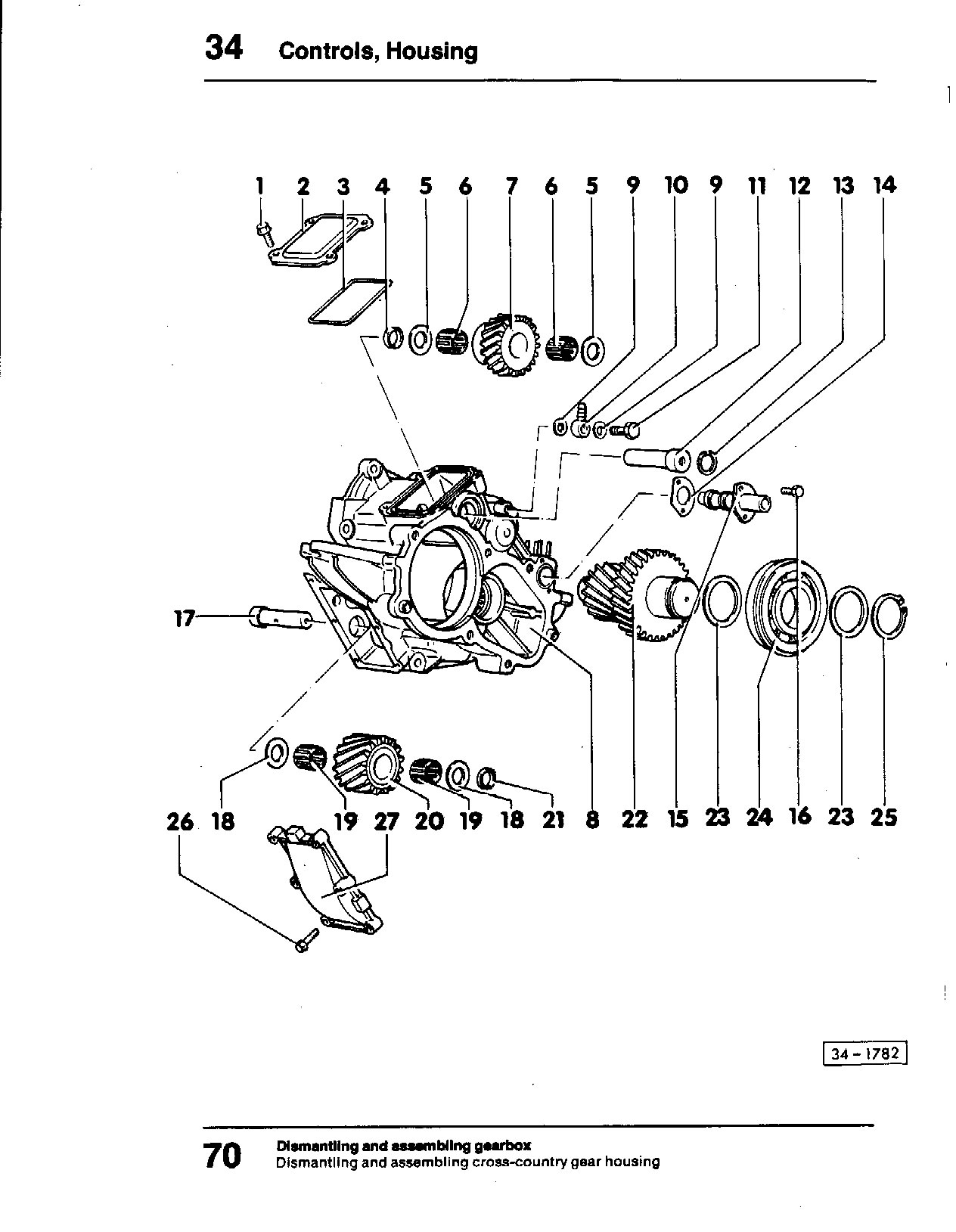 34 Controls, Housing

1 2 3 4 5 6 7 6 5 9 10 9 11 12 13 14

17

26 18 19 27 20 19 18 21 8 22 15 23 24 16 23 25

34 – 1782

70 Dismantling and assembling gearbox
Dismantling and assembling cross-country gear housing